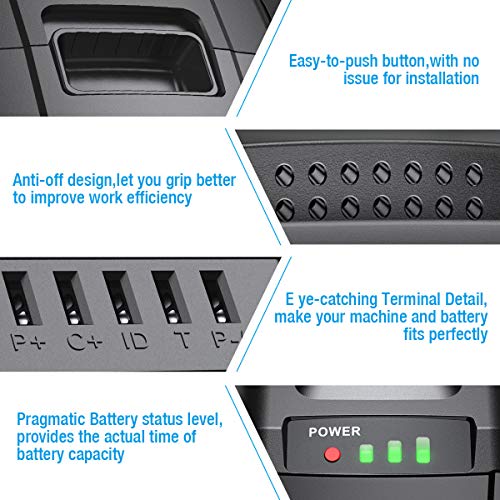 Easy-to-push button,with no issue for installation

Anti-off design,let you grip better to improve work efficiency

P+ C+ ID T P-

E ye-catching Terminal Detail, make your machine and battery fits perfectly

Pragmatic Battery status level, provides the actual time of battery capacity

POWER